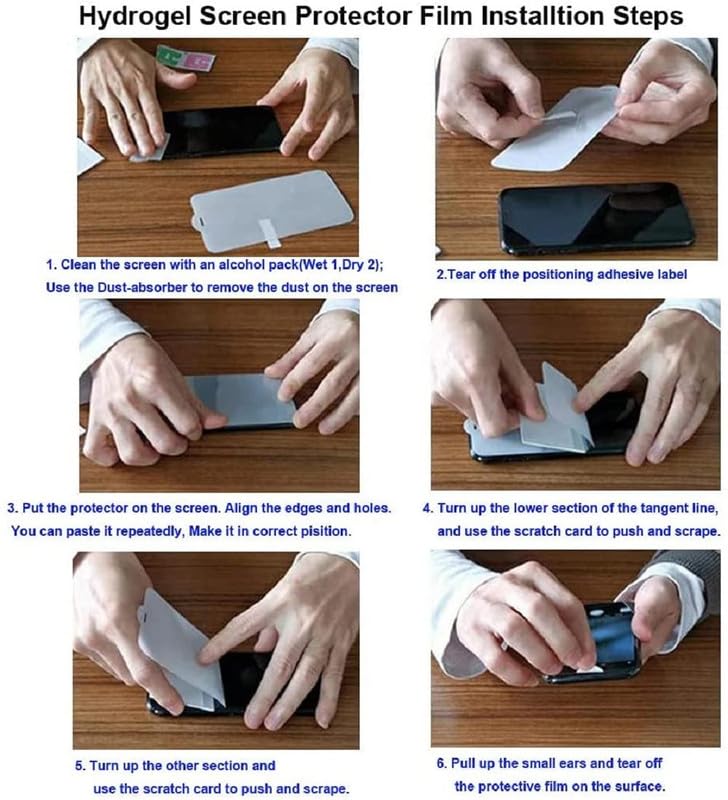 Hydrogel Screen Protector Film Installtion Steps

1. Clean the screen with an alcohol pack(Wet 1,Dry 2); Use the Dust-absorber to remove the dust on the screen

2.Tear off the positioning adhesive label

3. Put the protector on the screen. Align the edges and holes. You can paste it repeatedly, Make it in correct pisition.

4. Turn up the lower section of the tangent line, and use the scratch card to push and scrape.

5. Turn up the other section and use the scratch card to push and scrape.

6. Pull up the small ears and tear off the protective film on the surface.